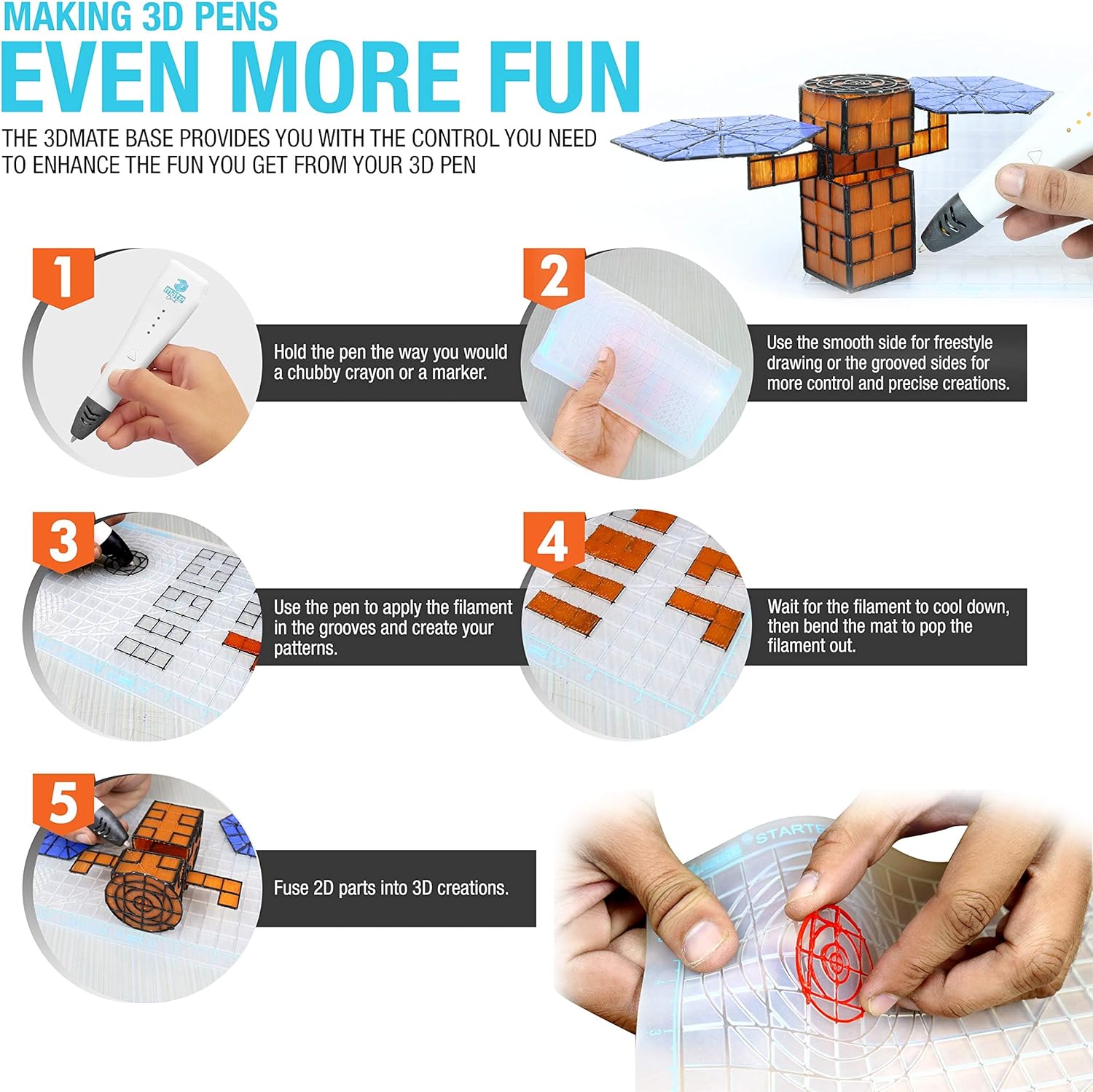 MAKING 3D PENS
EVEN MORE FUN

THE 3DMATE BASE PROVIDES YOU WITH THE CONTROL YOU NEED TO ENHANCE THE FUN YOU GET FROM YOUR 3D PEN

1

Hold the pen the way you would a chubby crayon or a marker.

2

Use the smooth side for freestyle drawing or the grooved sides for more control and precise creations.

3

Use the pen to apply the filament in the grooves and create your patterns.

4

Wait for the filament to cool down, then bend the mat to pop the filament out.

5

Fuse 2D parts into 3D creations.

STARTE